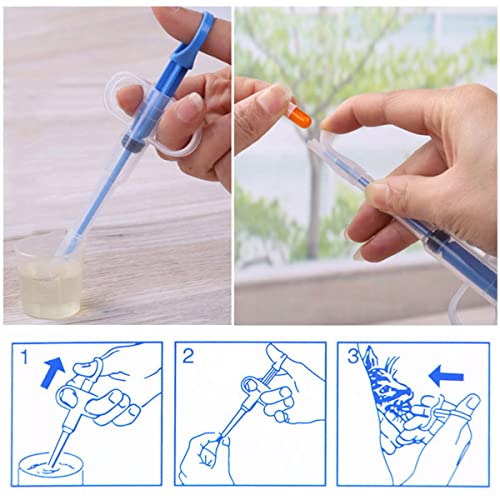 1

2

3