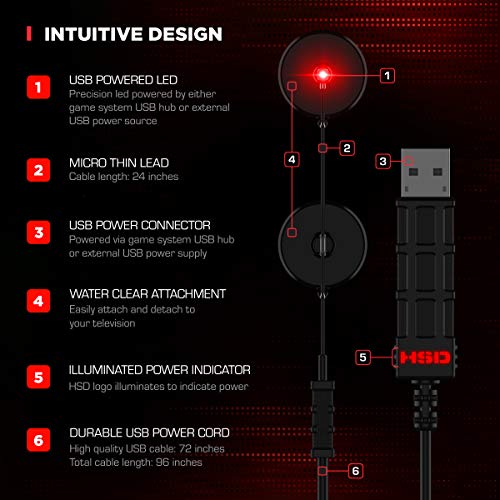 INTUITIVE DESIGN

1
USB POWERED LED
Precision led powered by either game system USB hub or external USB power source

2
MICRO THIN LEAD
Cable length: 24 inches

3
USB POWER CONNECTOR
Powered via game system USB hub or external USB power supply

4
WATER CLEAR ATTACHMENT
Easily attach and detach to your television

5
ILLUMINATED POWER INDICATOR
HSD logo illuminates to indicate power

6
DURABLE USB POWER CORD
High quality USB cable: 72 inches
Total cable length: 96 inches

1
2
3
4
5
HSD
6