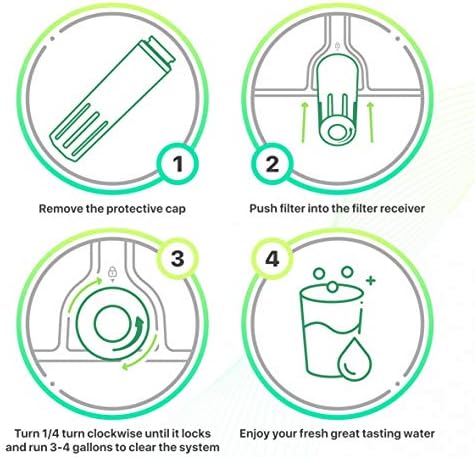 1

Remove the protective cap

2

Push filter into the filter receiver

3

Turn 1/4 turn clockwise until it locks and run 3-4 gallons to clear the system

4

Enjoy your fresh great tasting water