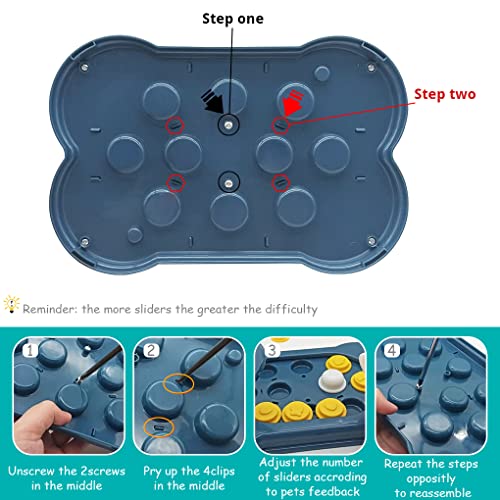 Step one

Step two

Reminder: the more sliders the greater the difficulty

1

Unscrew the 2screws in the middle

2

Pry up the 4clips in the middle

3

Adjust the number of sliders accroding to pets feedback

4

Repeat the steps oppositly to reassemble