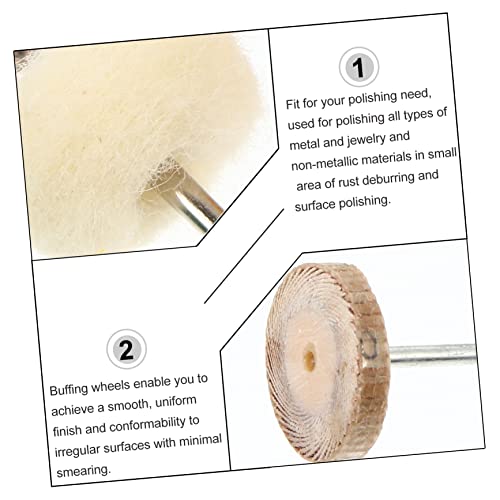 1

Fit for your polishing need, used for polishing all types of metal and jewelry and non-metallic materials in small area of rust deburring and surface polishing.

2

Buffing wheels enable you to achieve a smooth, uniform finish and conformability to irregular surfaces with minimal smearing.