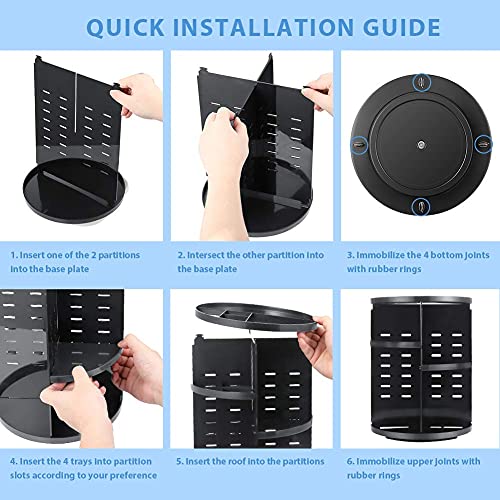 QUICK INSTALLATION GUIDE

1. Insert one of the 2 partitions into the base plate

2. Intersect the other partition into the base plate

3. Immobilize the 4 bottom joints with rubber rings

4. Insert the 4 trays into partition slots according to your preference

5. Insert the roof into the partitions

6. Immobilize upper joints with rubber rings