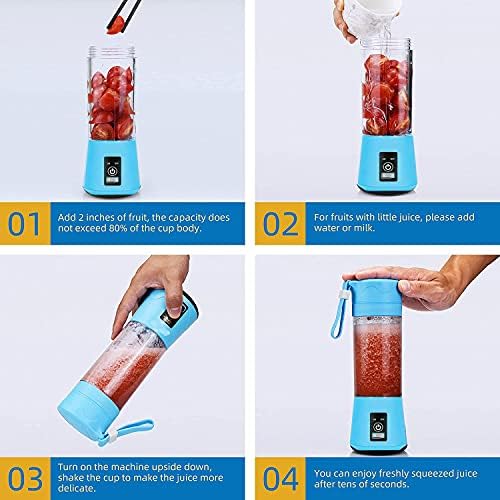 01 Add 2 inches of fruit, the capacity does not exceed 80% of the cup body.

02 For fruits with little juice, please add water or milk.

03 Turn on the machine upside down, shake the cup to make the juice more delicate.

04 You can enjoy freshly squeezed juice after tens of seconds.