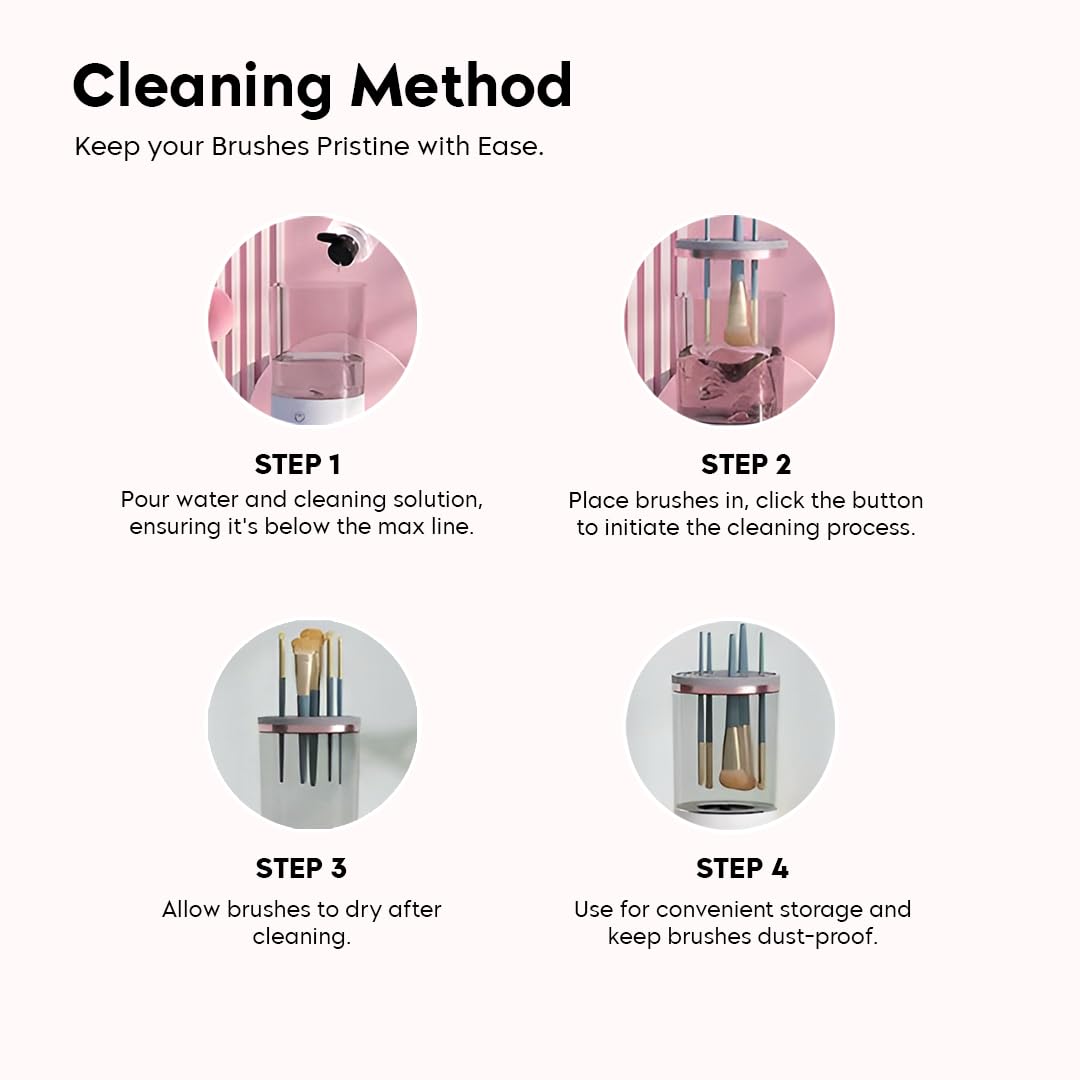 Cleaning Method

Keep your Brushes Pristine with Ease.

STEP 1

Pour water and cleaning solution, ensuring it's below the max line.

STEP 2

Place brushes in, click the button to initiate the cleaning process.

STEP 3

Allow brushes to dry after cleaning.

STEP 4

Use for convenient storage and keep brushes dust-proof.