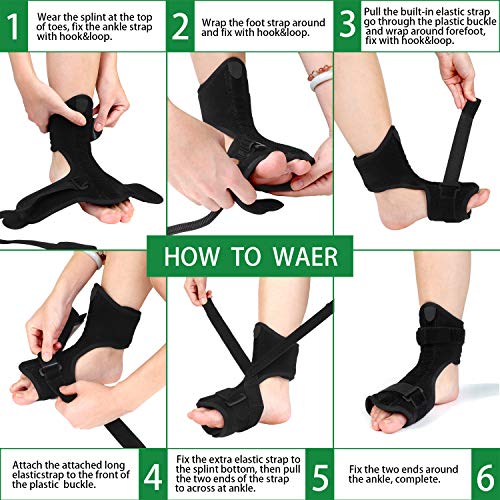 1 Wear the splint at the top of toes, fix the ankle strap with hook&loop.

2 Wrap the foot strap around and fix with hook&loop.

3 Pull the built-in elastic strap go through the plastic buckle and wrap around forefoot, fix with hook&loop.

HOW TO WAER

Attach the attached long elasticstrap to the front of the plastic buckle. 4

Fix the extra elastic strap to the splint bottom, then pull the two ends of the strap to across at ankle. 5

Fix the two ends around the ankle, complete. 6