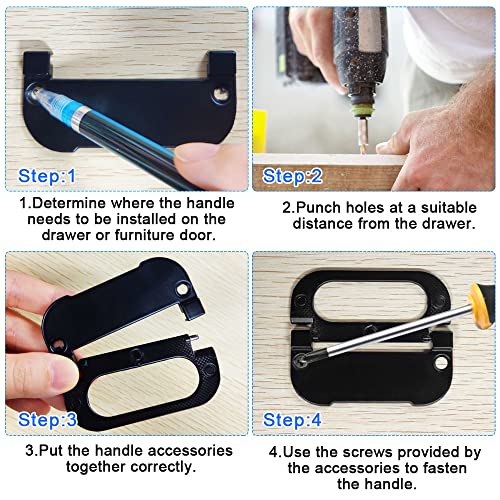 Step:1

1.Determine where the handle needs to be installed on the drawer or furniture door.

Step:2

2.Punch holes at a suitable distance from the drawer.

Step:3

3.Put the handle accessories together correctly.

Step:4

4.Use the screws provided by the accessories to fasten the handle.