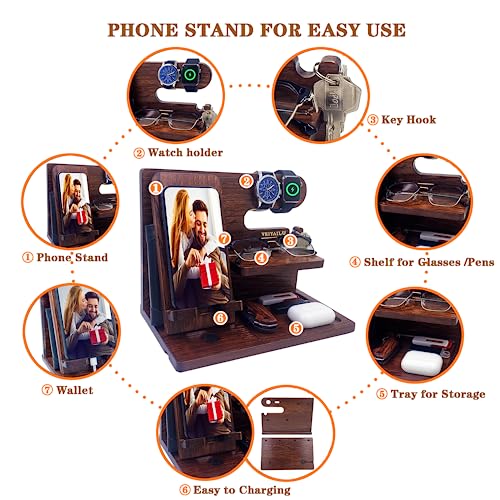 PHONE STAND FOR EASY USE

② Watch holder

③ Key Hook

① Phone Stand

④ Shelf for Glasses /Pens

⑦ Wallet

⑤ Tray for Storage

⑥ Easy to Charging

1 2 3 4 5 6 7

VEITATLU