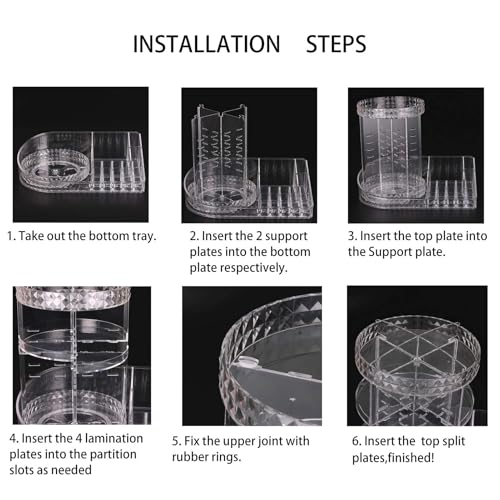 INSTALLATION STEPS

1. Take out the bottom tray.

2. Insert the 2 support plates into the bottom plate respectively.

3. Insert the top plate into the Support plate.

4. Insert the 4 lamination plates into the partition slots as needed

5. Fix the upper joint with rubber rings.

6. Insert the top split plates,finished!