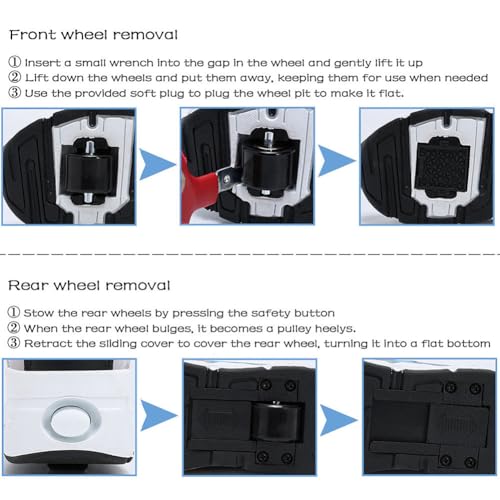 Front wheel removal

① Insert a small wrench into the gap in the wheel and gently lift it up
② Lift down the wheels and put them away, keeping them for use when needed
③ Use the provided soft plug to plug the wheel pit to make it flat.

Rear wheel removal

① Stow the rear wheels by pressing the safety button
② When the rear wheel bulges, it becomes a pulley heelys.
③ Retract the sliding cover to cover the rear wheel, turning it into a flat bottom