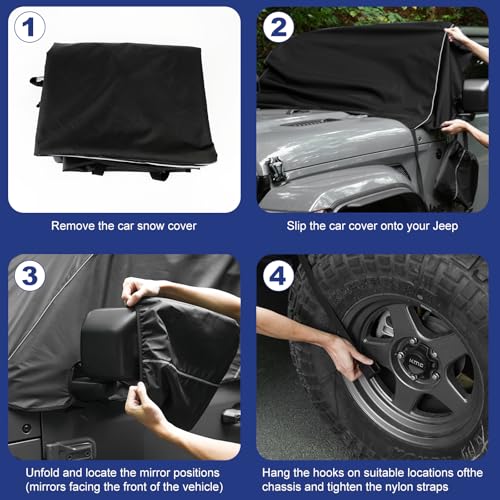 1

Remove the car snow cover

2

Slip the car cover onto your Jeep

3

Unfold and locate the mirror positions (mirrors facing the front of the vehicle)

4

Hang the hooks on suitable locations ofthe chassis and tighten the nylon straps