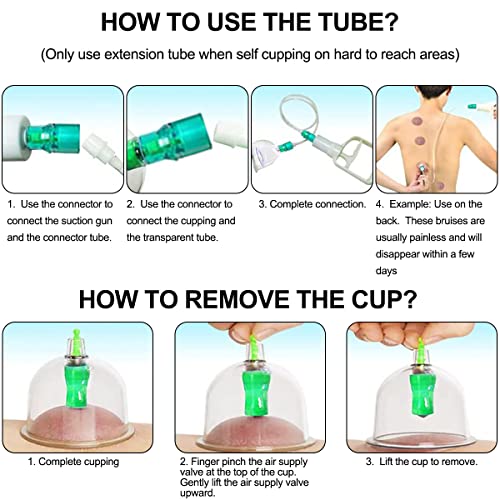 HOW TO USE THE TUBE?

(Only use extension tube when self cupping on hard to reach areas)

1. Use the connector to connect the suction gun and the connector tube.

2. Use the connector to connect the cupping and the transparent tube.

3. Complete connection.

4. Example: Use on the back. These bruises are usually painless and will disappear within a few days

HOW TO REMOVE THE CUP?

1. Complete cupping

2. Finger pinch the air supply valve at the top of the cup. Gently lift the air supply valve upward.

3. Lift the cup to remove.