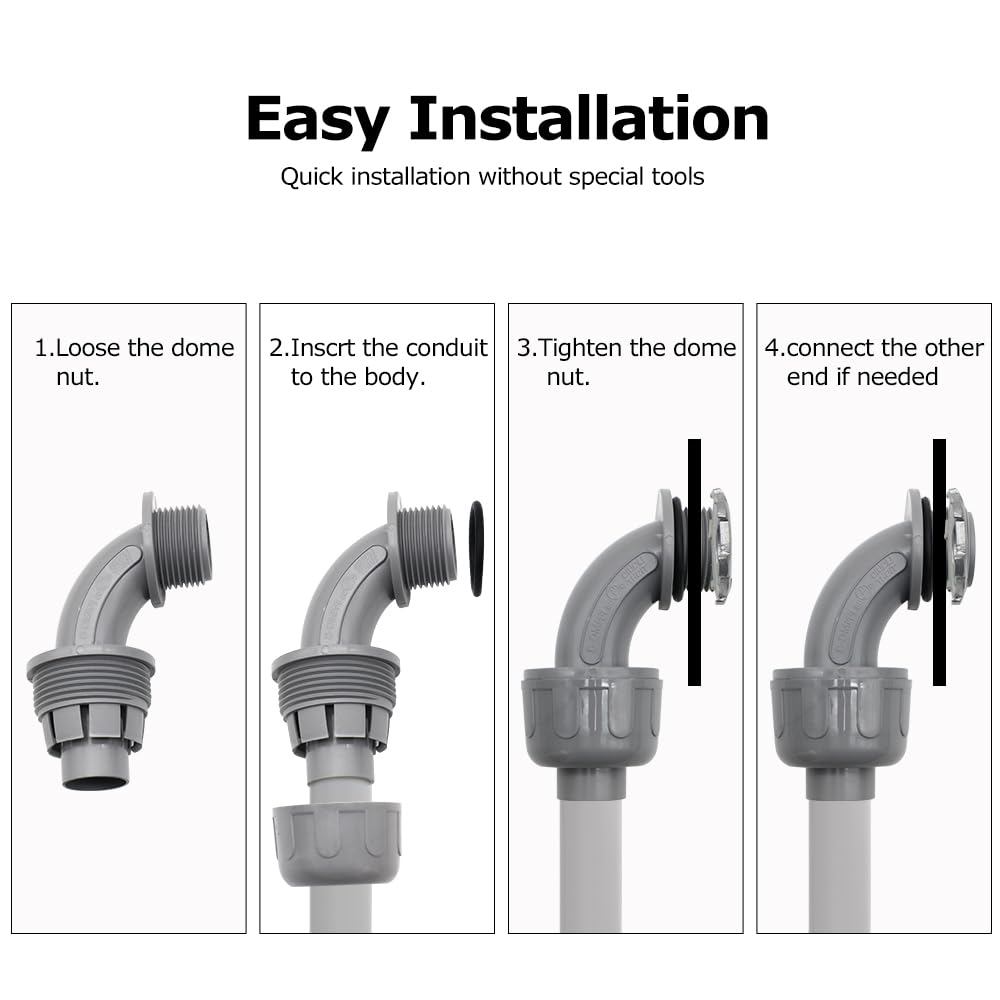 Easy Installation
Quick installation without special tools

1.Loose the dome nut.

2.Inscrt the conduit to the body.

3.Tighten the dome nut.

4.connect the other end if needed