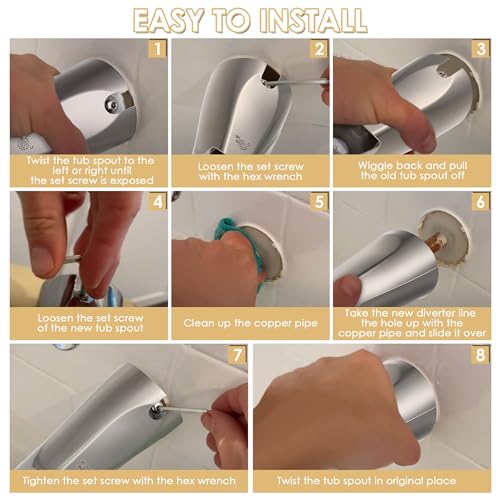 EASY TO INSTALL

1
Twist the tub spout to the left or right until the set screw is exposed

2
Loosen the set screw with the hex wrench

3
Wiggle back and pull the old tub spout off

4
Loosen the set screw of the new tub spout

5
Clean up the copper pipe

6
Take the new diverter line the hole up with the copper pipe and slide it over

7
Tighten the set screw with the hex wrench

8
Twist the tub spout in original place