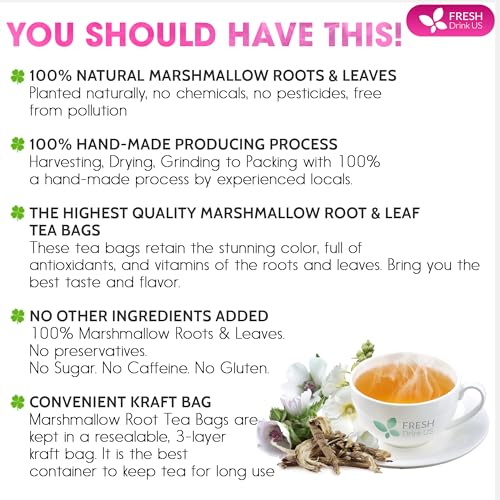 YOU SHOULD HAVE THIS!

FRESH
Drink US

100% NATURAL MARSHMALLOW ROOTS & LEAVES
Planted naturally, no chemicals, no pesticides, free from pollution

100% HAND-MADE PRODUCING PROCESS
Harvesting, Drying, Grinding to Packing with 100% a hand-made process by experienced locals.

THE HIGHEST QUALITY MARSHMALLOW ROOT & LEAF TEA BAGS
These tea bags retain the stunning color, full of antioxidants, and vitamins of the roots and leaves. Bring you the best taste and flavor.

NO OTHER INGREDIENTS ADDED
100% Marshmallow Roots & Leaves.
No preservatives.
No Sugar. No Caffeine. No Gluten.

CONVENIENT KRAFT BAG
Marshmallow Root Tea Bags are kept in a resealable, 3-layer kraft bag. It is the best container to keep tea for long use

FRESH
Drink US