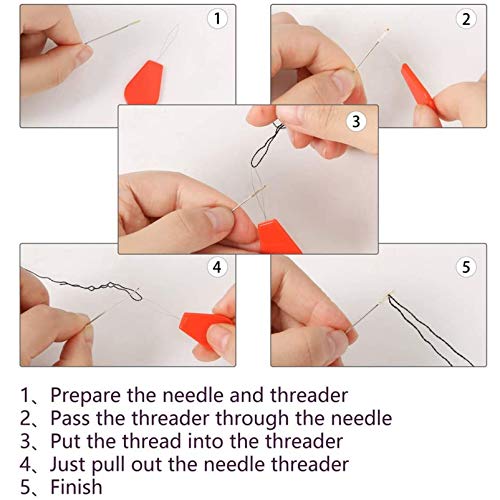 1
2
3
4
5

1、Prepare the needle and threader
2、Pass the threader through the needle
3、Put the thread into the threader
4、Just pull out the needle threader
5、Finish