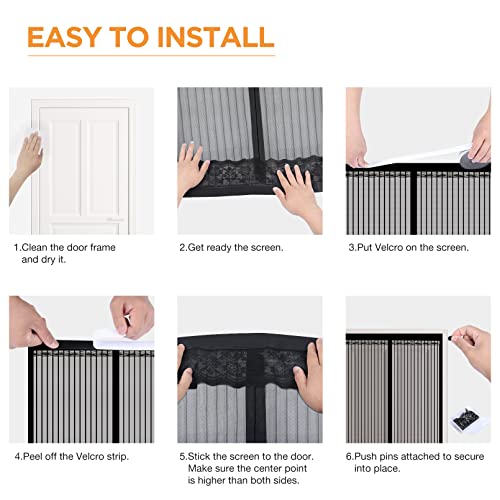 EASY TO INSTALL

1.Clean the door frame and dry it.

2.Get ready the screen.

3.Put Velcro on the screen.

4.Peel off the Velcro strip.

5.Stick the screen to the door. Make sure the center point is higher than both sides.

6.Push pins attached to secure into place.