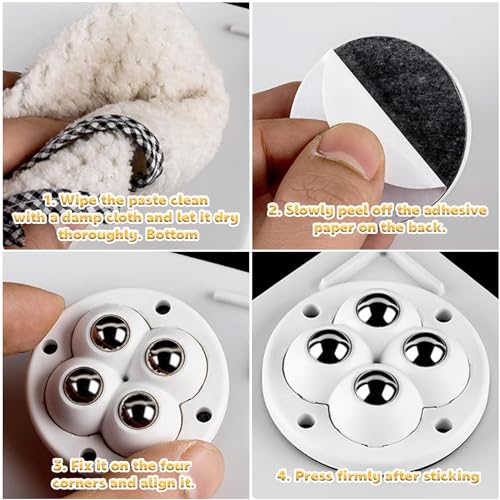 1. Wipe the paste clean with a damp cloth and let it dry thoroughly. Bottom

2. Slowly peel off the adhesive paper on the back.

3. Fix it on the four corners and align it.

4. Press firmly after sticking