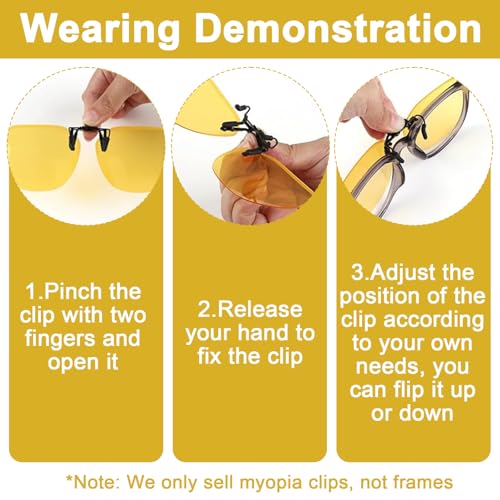 Wearing Demonstration

1.Pinch the clip with two fingers and open it

2.Release your hand to fix the clip

3.Adjust the position of the clip according to your own needs, you can flip it up or down

*Note: We only sell myopia clips, not frames