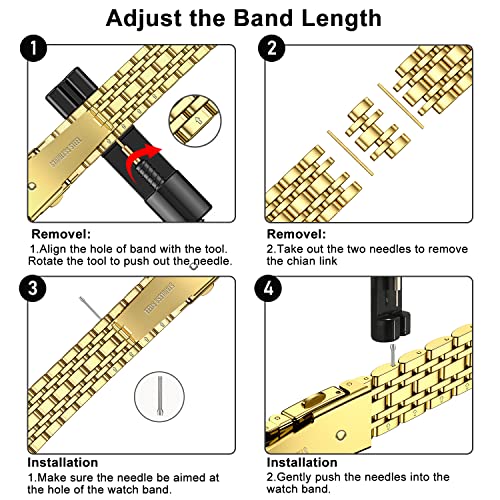 Adjust the Band Length

1

STAINLESS STEEL

Removel:
1.Align the hole of band with the tool. Rotate the tool to push out the needle.

2

Removel:
2.Take out the two needles to remove the chian link

3

STAINLESS STEEL

Installation
1.Make sure the needle be aimed at the hole of the watch band.

4

Installation
2.Gently push the needles into the watch band.