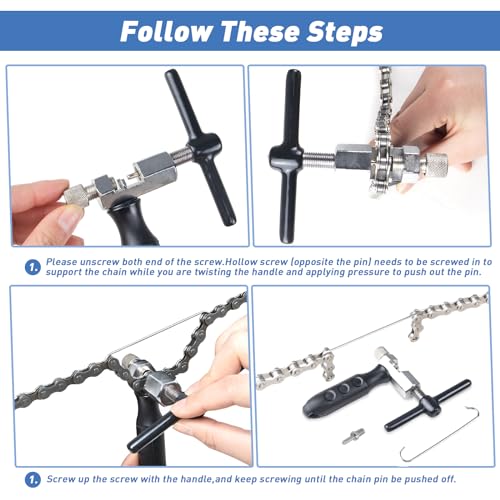 Follow These Steps

1. Please unscrew both end of the screw.Hollow screw (opposite the pin) needs to be screwed in to support the chain while you are twisting the handle and applying pressure to push out the pin.

1. Screw up the screw with the handle,and keep screwing until the chain pin be pushed off.