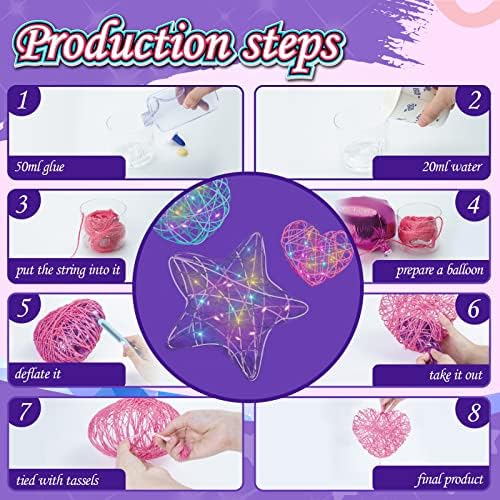 Production steps

1
50ml glue

2
20ml water

3
put the string into it

4
prepare a balloon

5
deflate it

6
take it out

7
tied with tassels

8
final product