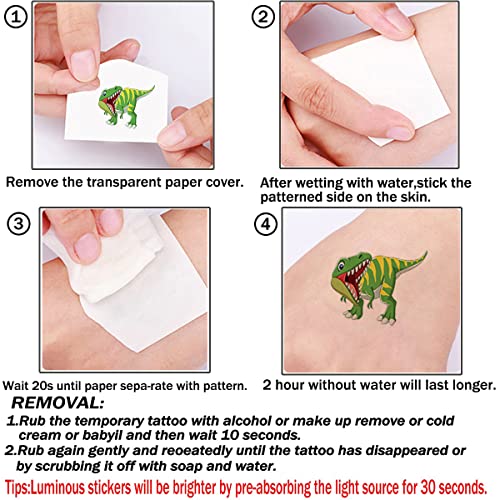 ①

Remove the transparent paper cover.

②

After wetting with water,stick the patterned side on the skin.

③

Wait 20s until paper sepa-rate with pattern.

④

2 hour without water will last longer.

REMOVAL:

1.Rub the temporary tattoo with alcohol or make up remove or cold cream or babyil and then wait 10 seconds.

2.Rub again gently and reoeatedly until the tattoo has disappeared or by scrubbing it off with soap and water.

Tips:Luminous stickers will be brighter by pre-absorbing the light source for 30 seconds.