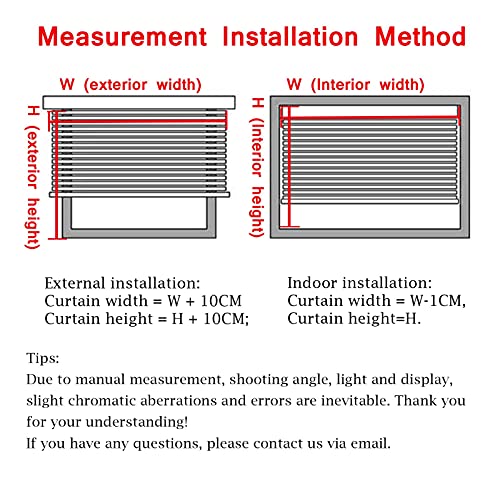 Measurement Installation Method

W (exterior width)

H (exterior height)

W (Interior width)

H (Interior height)

External installation:
Curtain width = W + 10CM
Curtain height = H + 10CM;

Indoor installation:
Curtain width = W-1CM,
Curtain height=H.

Tips:
Due to manual measurement, shooting angle, light and display, slight chromatic aberrations and errors are inevitable. Thank you for your understanding!
If you have any questions, please contact us via email.