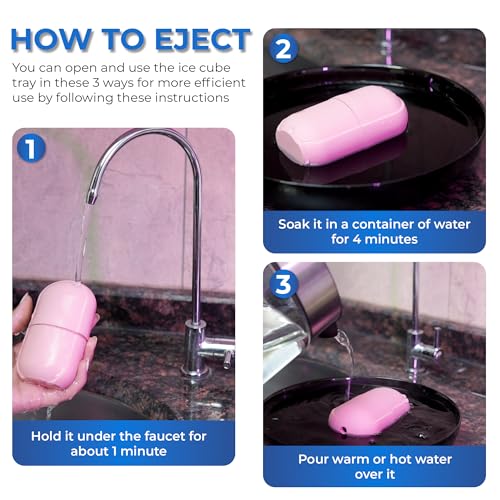 HOW TO EJECT

You can open and use the ice cube tray in these 3 ways for more efficient use by following these instructions

1

Hold it under the faucet for about 1 minute

2

Soak it in a container of water for 4 minutes

3

Pour warm or hot water over it