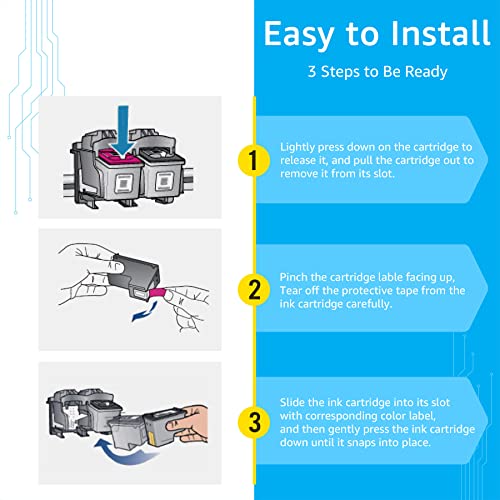 Easy to Install

3 Steps to Be Ready

1

Lightly press down on the cartridge to release it, and pull the cartridge out to remove it from its slot.

2

Pinch the cartridge lable facing up, Tear off the protective tape from the ink cartridge carefully.

3

Slide the ink cartridge into its slot with corresponding color label, and then gently press the ink cartridge down until it snaps into place.