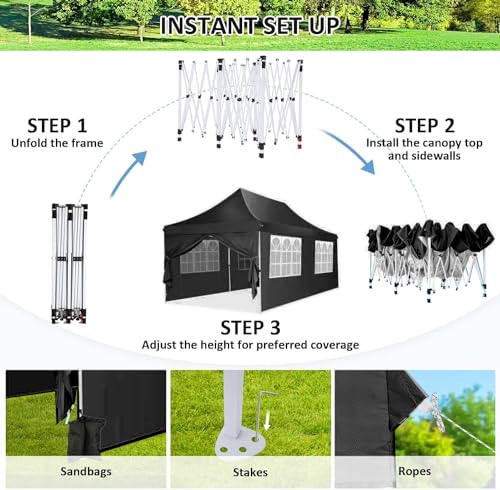 INSTANT SET UP

STEP 1
Unfold the frame

STEP 2
Install the canopy top and sidewalls

STEP 3
Adjust the height for preferred coverage

Sandbags

Stakes

Ropes