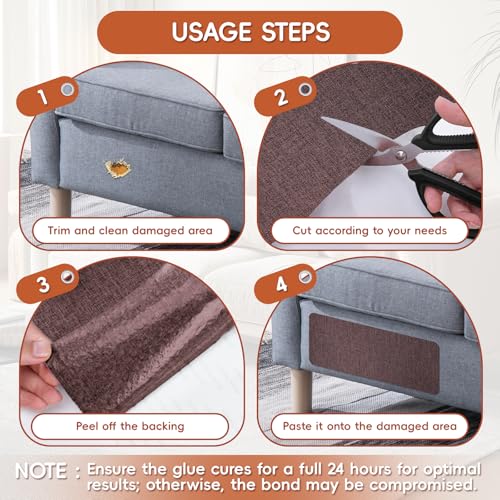 USAGE STEPS

1

Trim and clean damaged area

2

Cut according to your needs

3

Peel off the backing

4

Paste it onto the damaged area

NOTE : Ensure the glue cures for a full 24 hours for optimal results; otherwise, the bond may be compromised.