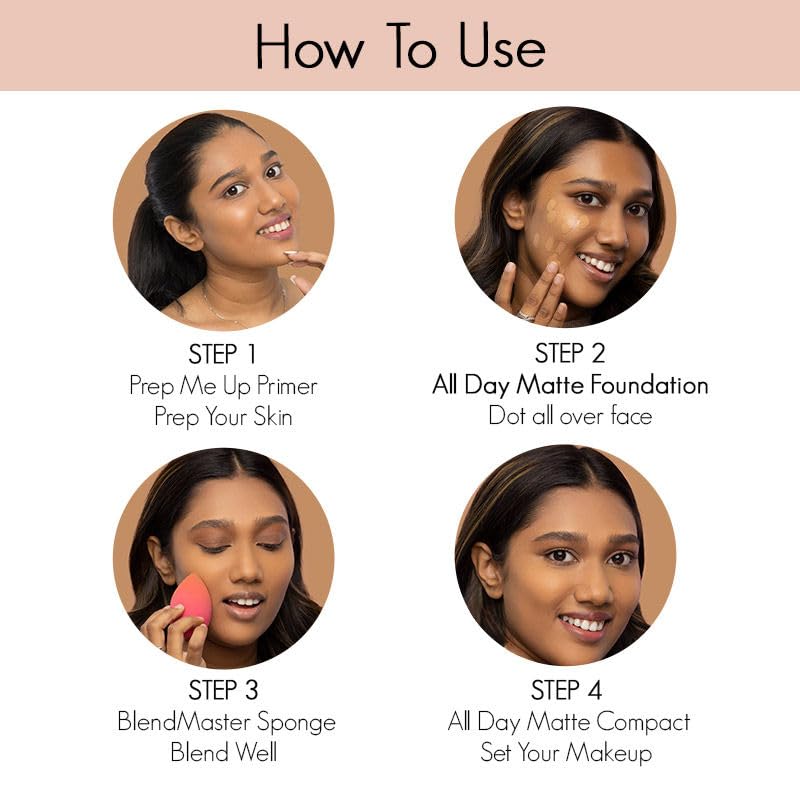 How To Use

STEP 1
Prep Me Up Primer
Prep Your Skin

STEP 2
All Day Matte Foundation
Dot all over face

STEP 3
BlendMaster Sponge
Blend Well

STEP 4
All Day Matte Compact
Set Your Makeup