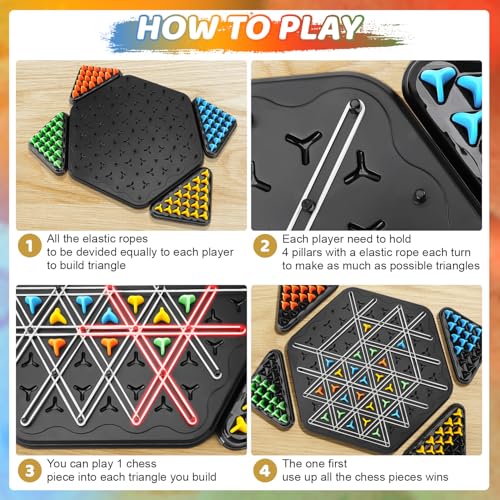 HOW TO PLAY

1 All the elastic ropes to be devided equally to each player to build triangle

2 Each player need to hold 4 pillars with a elastic rope each turn to make as much as possible triangles

3 You can play 1 chess piece into each triangle you build

4 The one first use up all the chess pieces wins