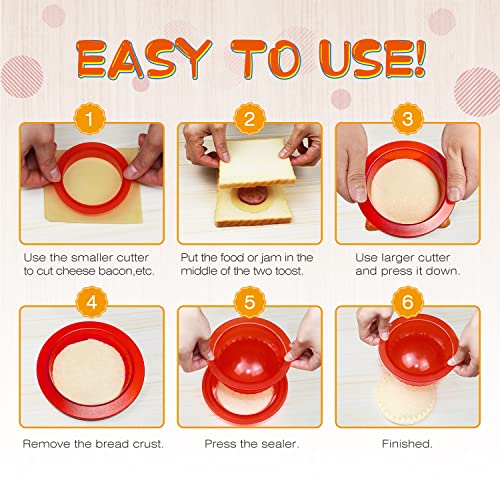 EASY TO USE!

1

Use the smaller cutter to cut cheese bacon,etc.

2

Put the food or jam in the middle of the two toost.

3

Use larger cutter and press it down.

4

Remove the bread crust.

5

Press the sealer.

6

Finished.