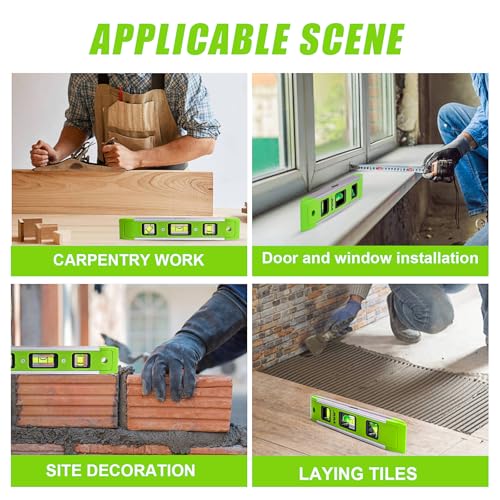 APPLICABLE SCENE

CARPENTRY WORK

Door and window installation

SITE DECORATION

LAYING TILES