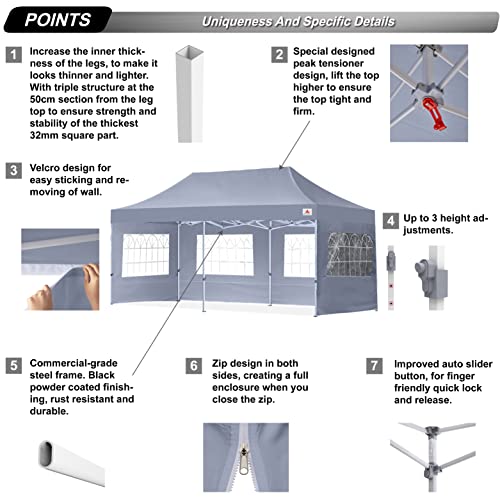 POINTS

Uniqueness And Specific Details

1 Increase the inner thickness of the legs, to make it looks thinner and lighter. With triple structure at the 50cm section from the leg top to ensure strength and stability of the thickest 32mm square part.

2 Special designed peak tensioner design, lift the top higher to ensure the top tight and firm.

3 Velcro design for easy sticking and removing of wall.

4 Up to 3 height adjustments.

5 Commercial-grade steel frame. Black powder coated finishing, rust resistant and durable.

6 Zip design in both sides, creating a full enclosure when you close the zip.

7 Improved auto slider button, for finger friendly quick lock and release.