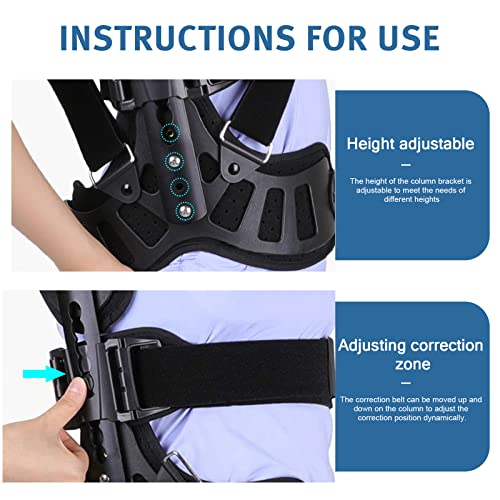 INSTRUCTIONS FOR USE

Height adjustable

—

The height of the column bracket is adjustable to meet the needs of different heights

Adjusting correction zone

—

The correction belt can be moved up and down on the column to adjust the correction position dynamically.