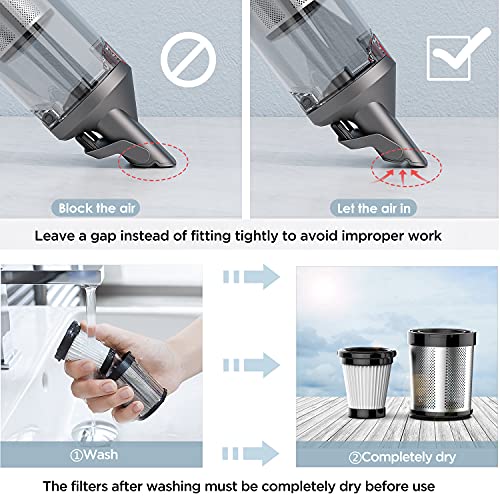 Block the air

Let the air in

Leave a gap instead of fitting tightly to avoid improper work

①Wash

②Completely dry

The filters after washing must be completely dry before use