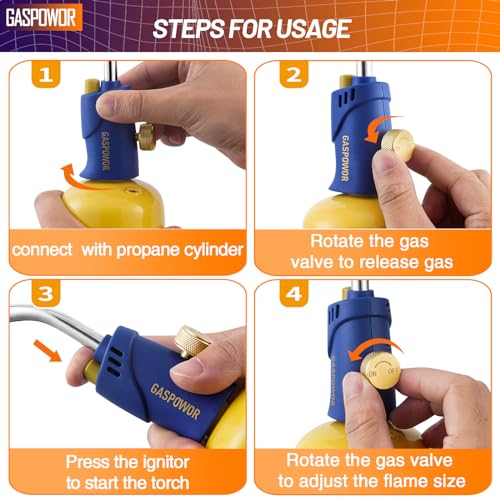 GASPOWOR

STEPS FOR USAGE

1

GASPOWOR

connect with propane cylinder

2

GASPOWOR

Rotate the gas valve to release gas

3

GASPOWOR

Press the ignitor to start the torch

4

GASPOWOR

ON OFF

Rotate the gas valve to adjust the flame size