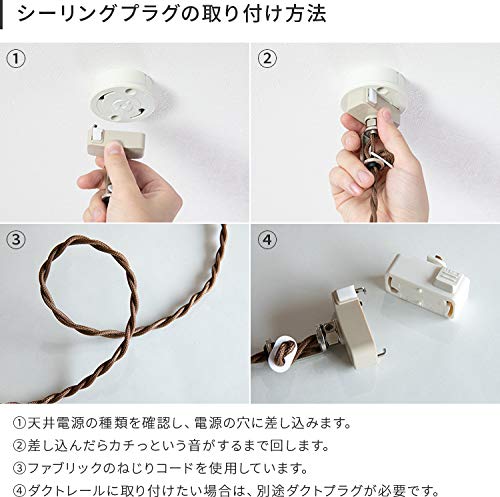 シーリングプラグの取り付け方法

①

②

③

④

①天井電源の種類を確認し、電源の穴に差し込みます。
②差し込んだらカチっという音がするまで回します。
③ファブリックのねじりコードを使用しています。
④ダクトレールに取り付けたい場合は、別途ダクトプラグが必要です。