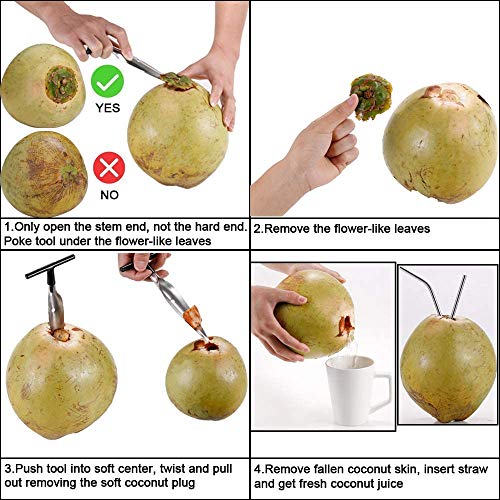 YES

NO

1.Only open the stem end, not the hard end. Poke tool under the flower-like leaves

2.Remove the flower-like leaves

3.Push tool into soft center, twist and pull out removing the soft coconut plug

4.Remove fallen coconut skin, insert straw and get fresh coconut juice