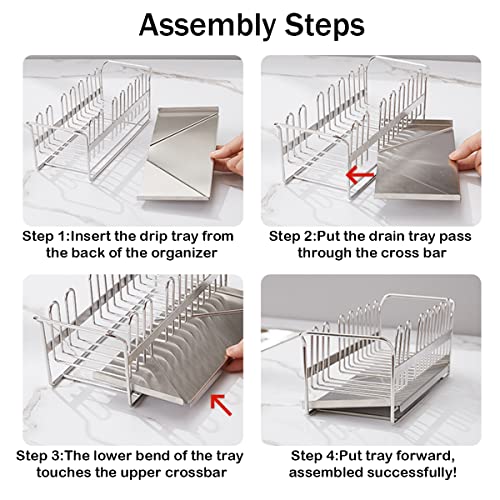 Assembly Steps

Step 1:Insert the drip tray from the back of the organizer

Step 2:Put the drain tray pass through the cross bar

Step 3:The lower bend of the tray touches the upper crossbar

Step 4:Put tray forward, assembled successfully!