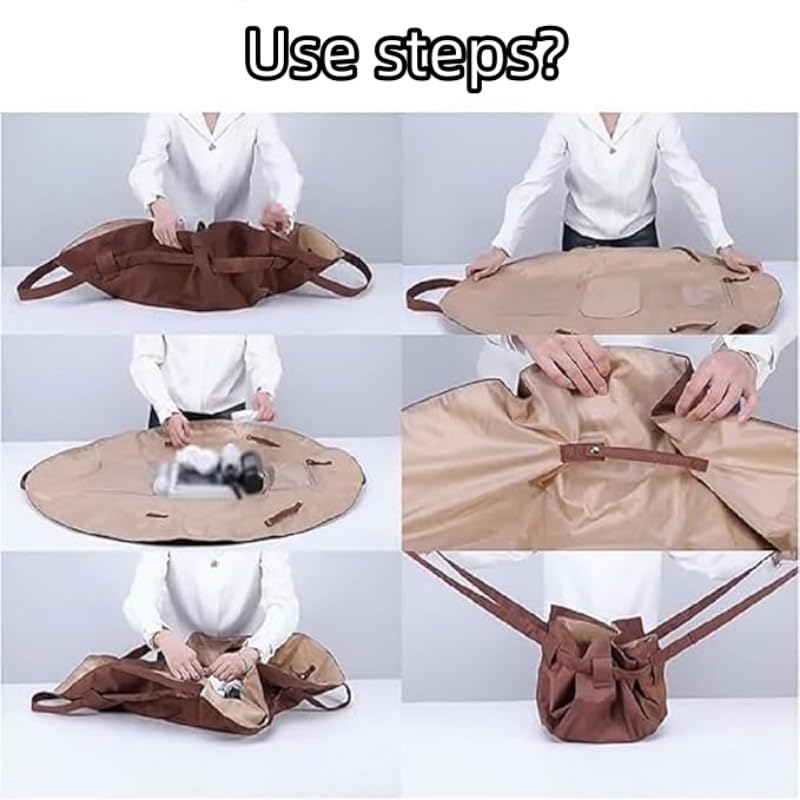 Use steps?