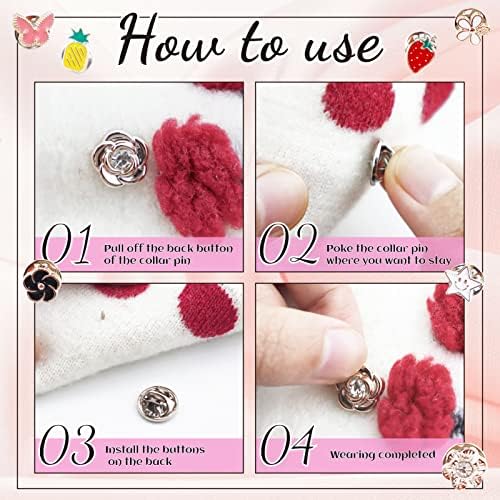 How to use

01 Pull off the back button of the collar pin

02 Poke the collar pin where you want to stay

03 Install the buttons on the back

04 Wearing completed