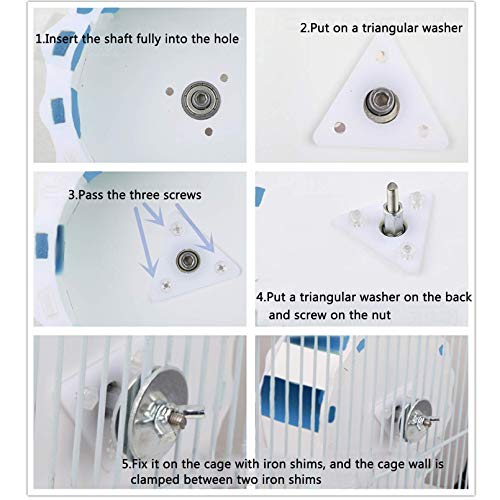 1.Insert the shaft fully into the hole

2.Put on a triangular washer

3.Pass the three screws

4.Put a triangular washer on the back and screw on the nut

5.Fix it on the cage with iron shims, and the cage wall is clamped between two iron shims