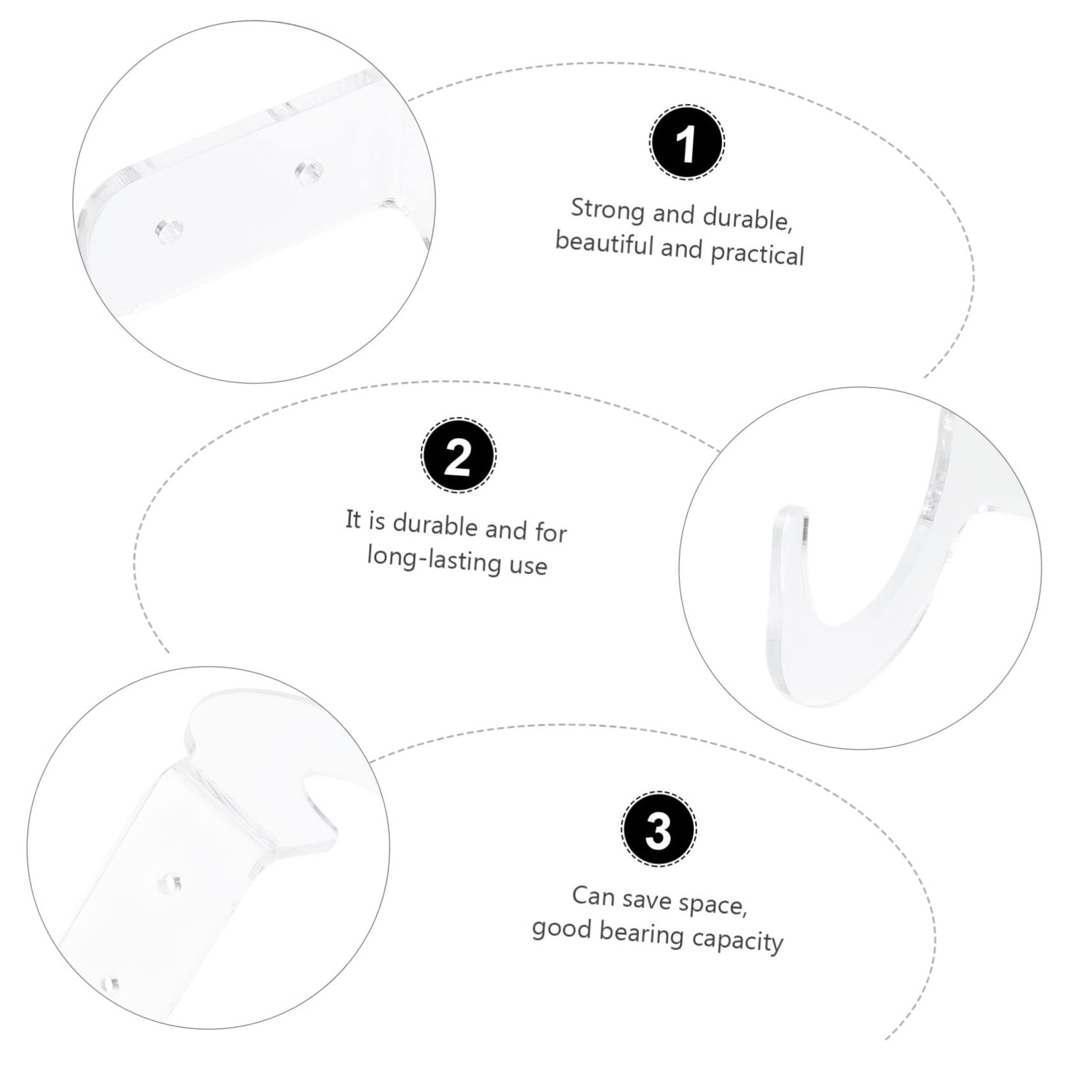 1

Strong and durable, beautiful and practical

2

It is durable and for long-lasting use

3

Can save space, good bearing capacity