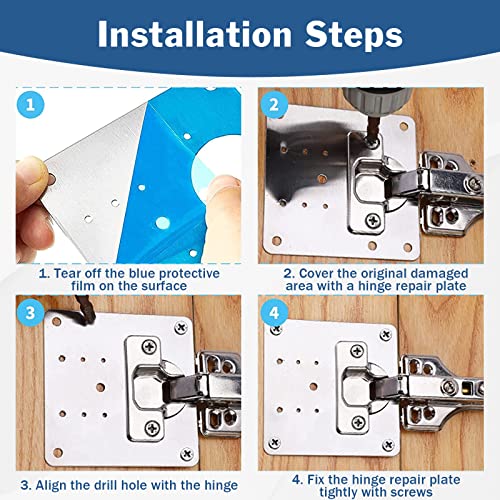 Installation Steps

1

1. Tear off the blue protective film on the surface

2

2. Cover the original damaged area with a hinge repair plate

3

3. Align the drill hole with the hinge

4

4. Fix the hinge repair plate tightly with screws