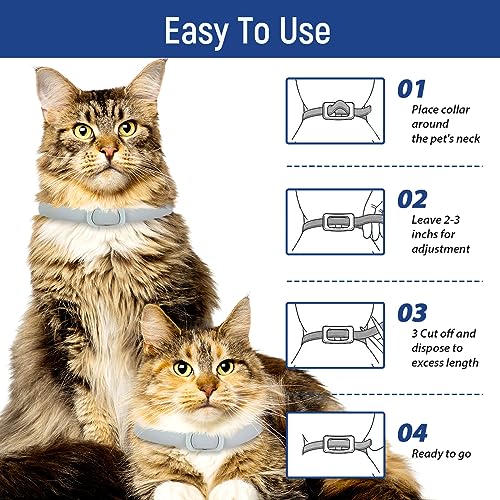 Easy To Use

01
Place collar around the pet's neck

02
Leave 2-3 inchs for adjustment

03
3 Cut off and dispose to excess length

04
Ready to go