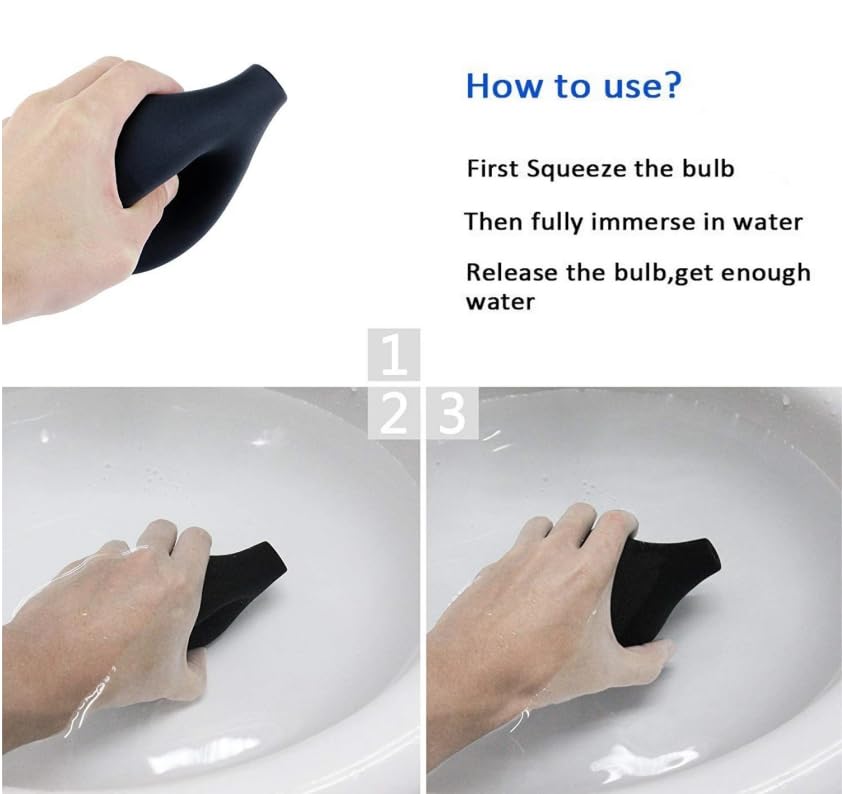 How to use?

First Squeeze the bulb

Then fully immerse in water

Release the bulb,get enough water

1

2

3