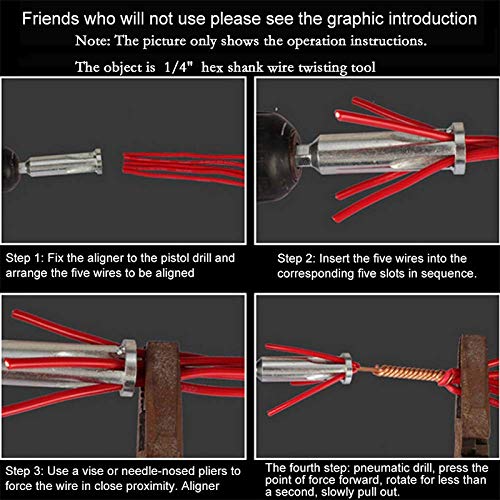 Friends who will not use please see the graphic introduction
Note: The picture only shows the operation instructions.
The object is 1/4" hex shank wire twisting tool

Step 1: Fix the aligner to the pistol drill and arrange the five wires to be aligned

Step 2: Insert the five wires into the corresponding five slots in sequence.

Step 3: Use a vise or needle-nosed pliers to force the wire in close proximity. Aligner

The fourth step: pneumatic drill, press the point of force forward, rotate for less than a second, slowly pull out.